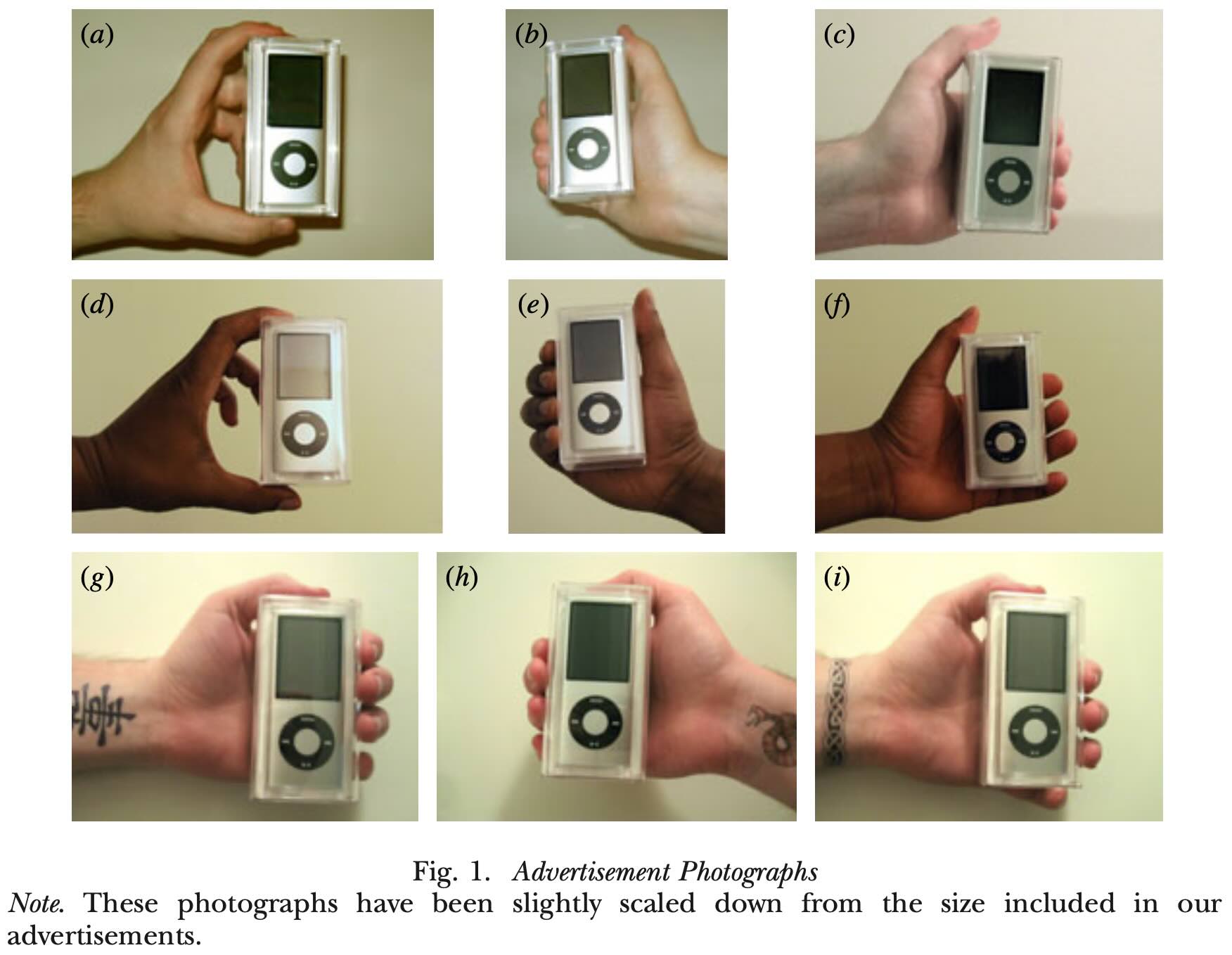 (a)

(b)

(c)

(d)

(e)

(f)

(g)

(h)

(i)

Fig. 1. Advertisement Photographs

Note. These photographs have been slightly scaled down from the size included in our advertisements.